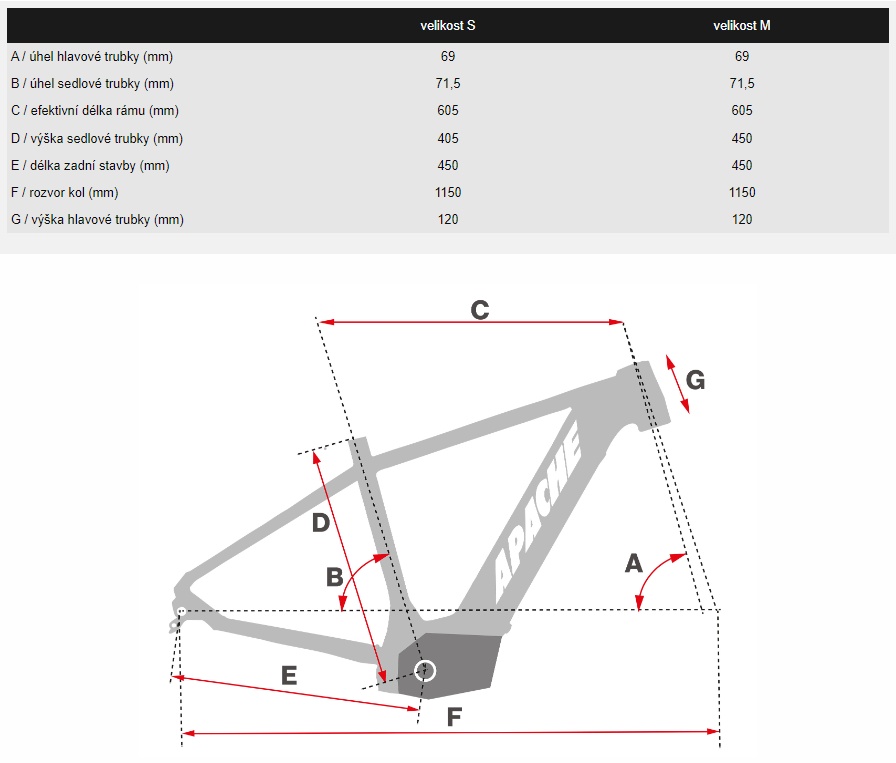 | | velikost S | velikost M |
|---|---|---|
| A / úhel hlavové trubky (mm) | 69 | 69 |
| B / úhel sedlové trubky (mm) | 71,5 | 71,5 |
| C / efektivní délka rámu (mm) | 605 | 605 |
| D / výška sedlové trubky (mm) | 405 | 450 |
| E / délka zadní stavby (mm) | 450 | 450 |
| F / rozvor kol (mm) | 1150 | 1150 |
| G / výška hlavové trubky (mm) | 120 | 120 |

C
G
APACHE
D
B
A
E
F